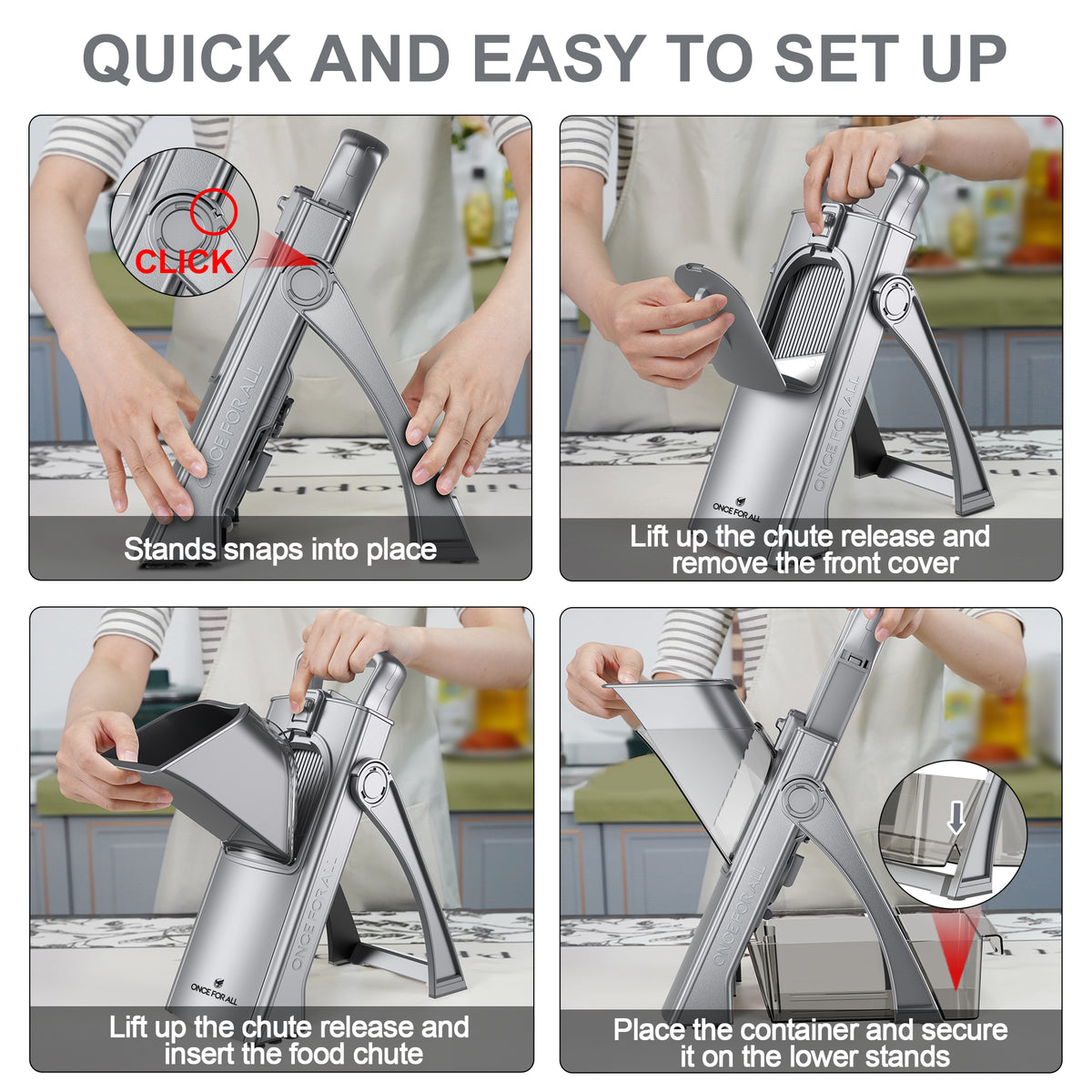 QUICK AND EASY TO SET UP

CLICK

ONCE FOR ALL

Stands snaps into place

ONCE FOR ALL

ONCE FOR ALL

Lift up the chute release and remove the front cover

ONCE FOR ALL

ONCE FOR ALL

Lift up the chute release and insert the food chute

ONCE FOR ALL

Place the container and secure it on the lower stands