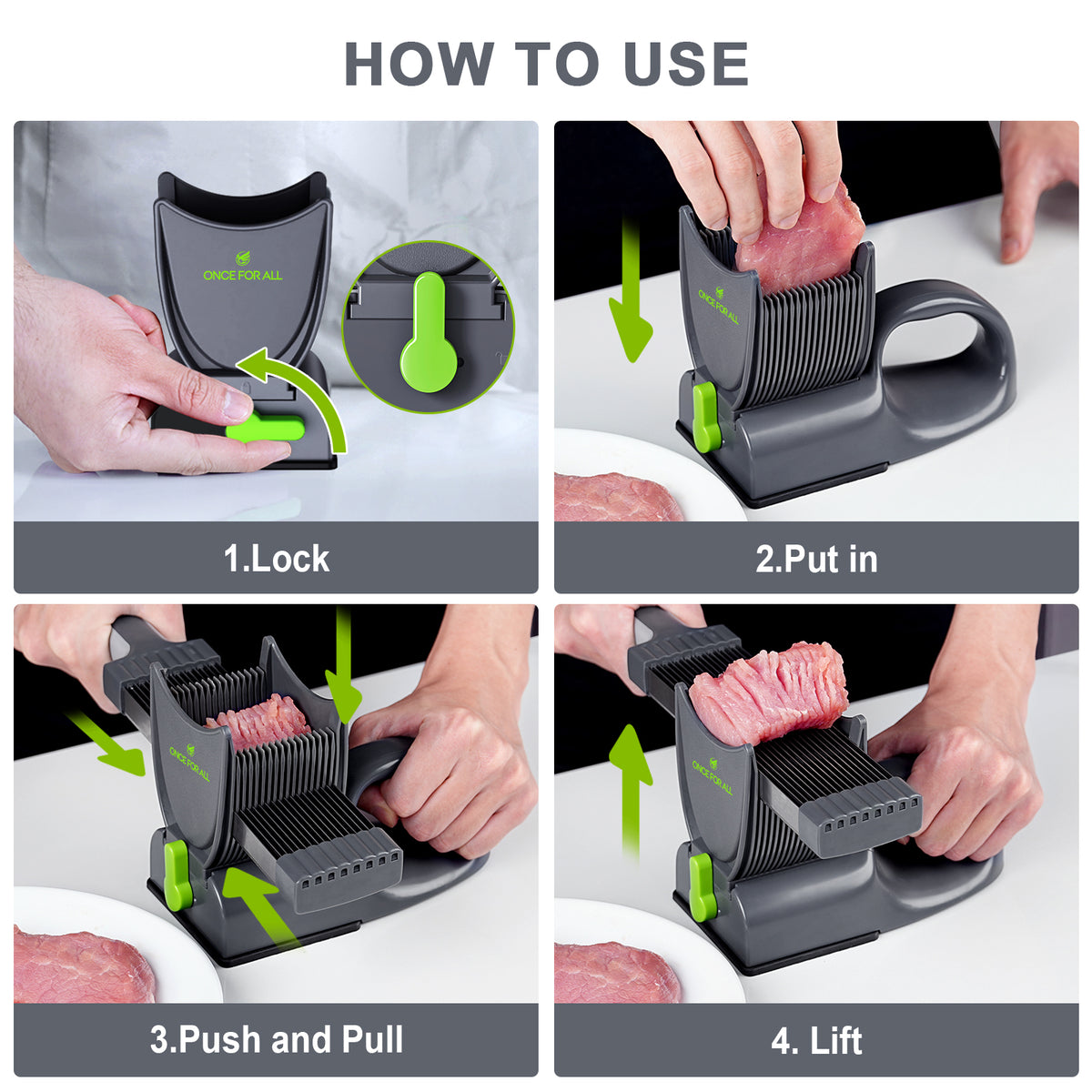 HOW TO USE

ONCE FOR ALL

1.Lock

ONCE FOR ALL

2.Put in

ONCE FOR ALL

3.Push and Pull

ONCE FOR ALL

4. Lift